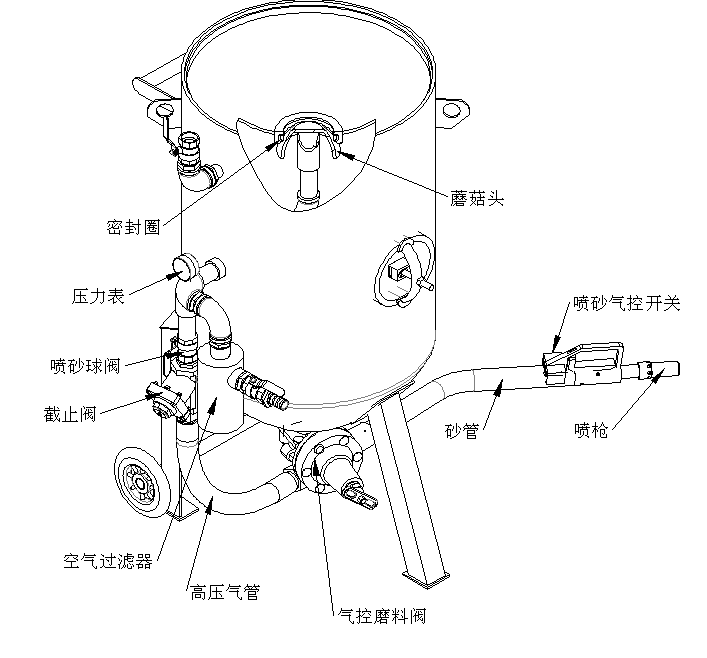 蘑菇头
密封圈
压力表
喷砂气控开关
喷砂球阀
截止阀
砂管
喷枪
空气过滤器
高压气管
气控磨料阀